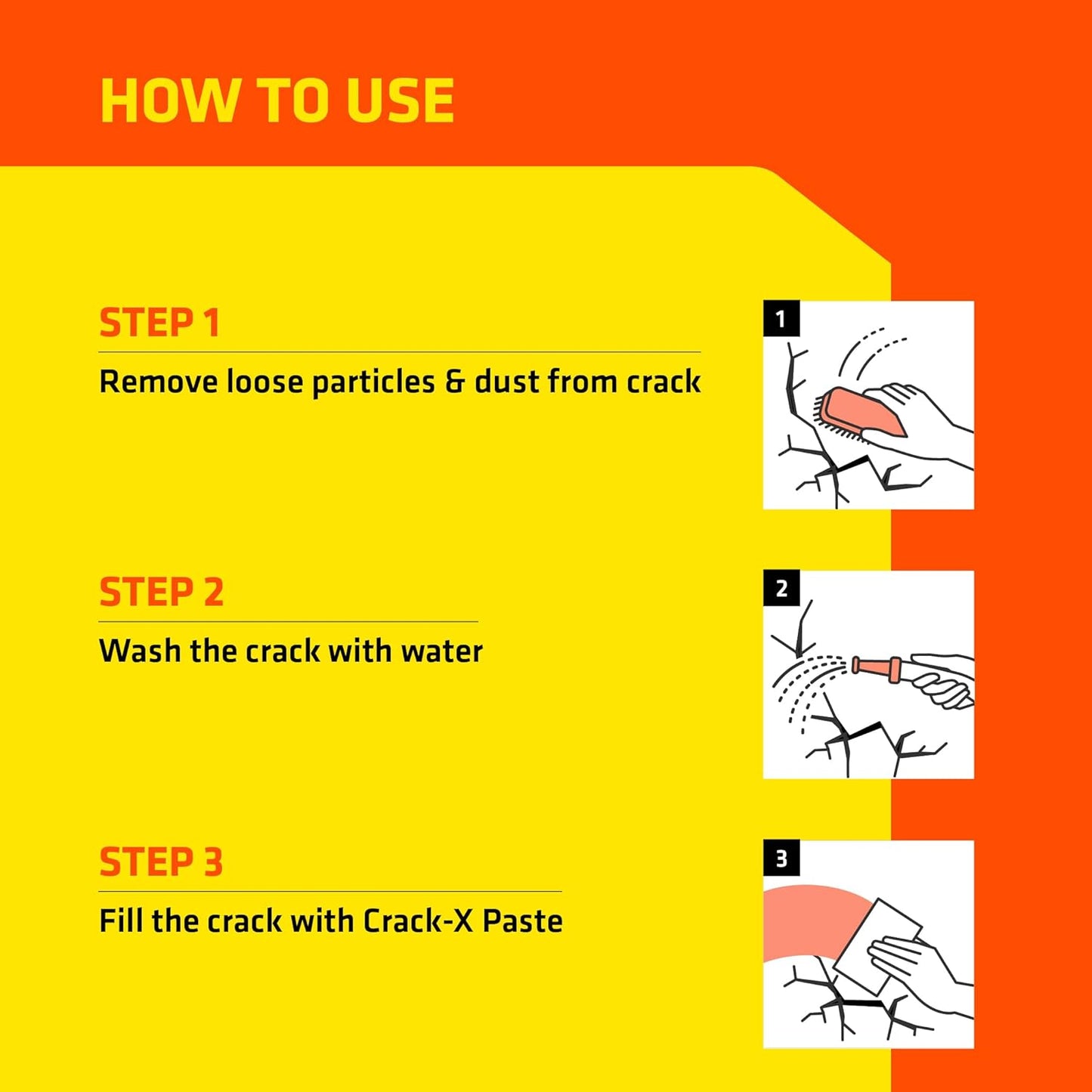 HOW TO USE

STEP 1

Remove loose particles & dust from crack

1

STEP 2

Wash the crack with water

2

STEP 3

Fill the crack with Crack-X Paste

3